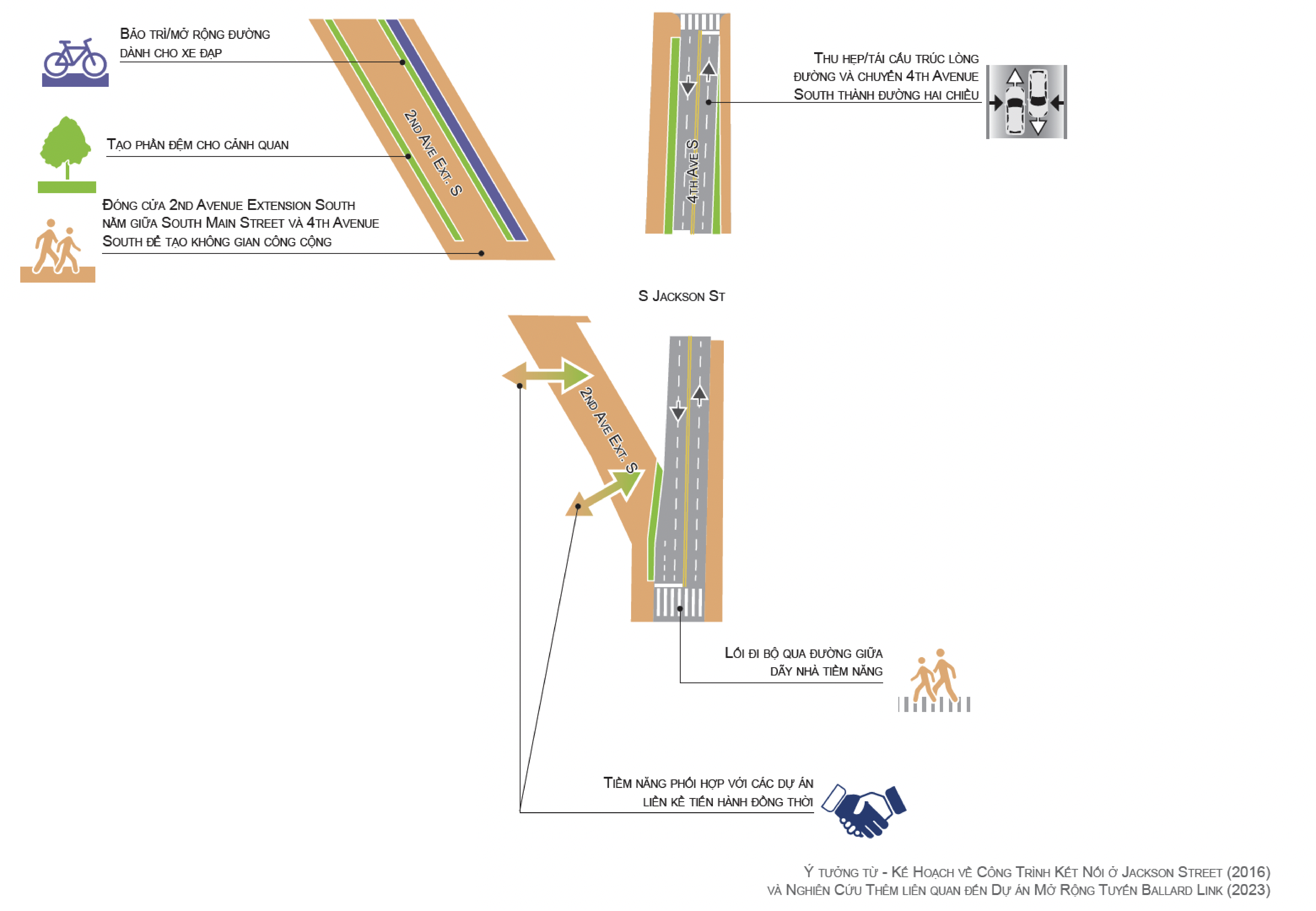 Bảo trì/mở rộng đường dành cho xe đạp

Tạo phần đệm cho cảnh quan

Đóng cửa 2nd Avenue Extension South nằm giữa South Main Street và 4th Avenue South để tạo không gian công cộng

2nd Ave Ext. S

4th Ave S

Thu hẹp/tái cấu trúc lòng đường và chuyển 4th Avenue South thành đường hai chiều

S Jackson St

2nd Ave Ext. S

Lối đi bộ qua đường giữa dãy nhà tiềm năng

Tiềm năng phối hợp với các dự án liền kề tiến hành đồng thời

Ý tưởng từ - Kế Hoạch về Công Trình Kết Nối ở Jackson Street (2016) và Nghiên Cứu Thêm liên quan đến Dự Án Mở Rộng Tuyến Ballard Link (2023)